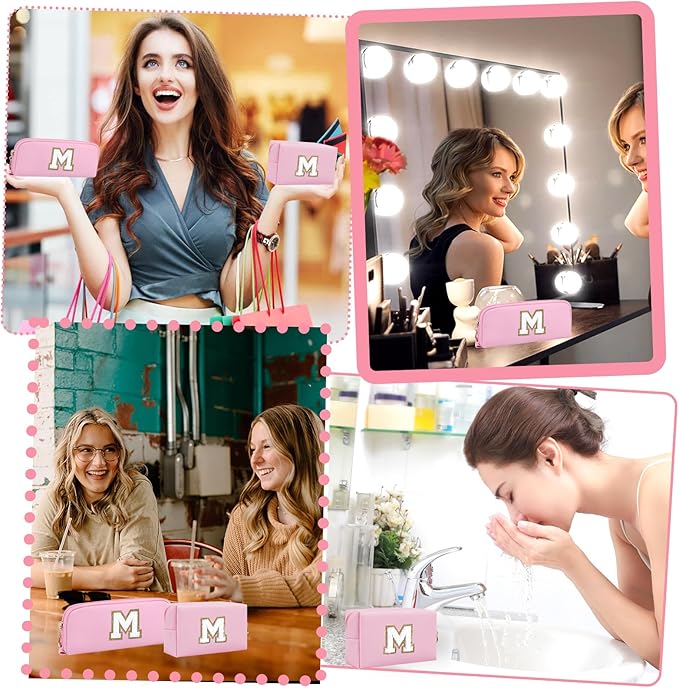 M M M M M M