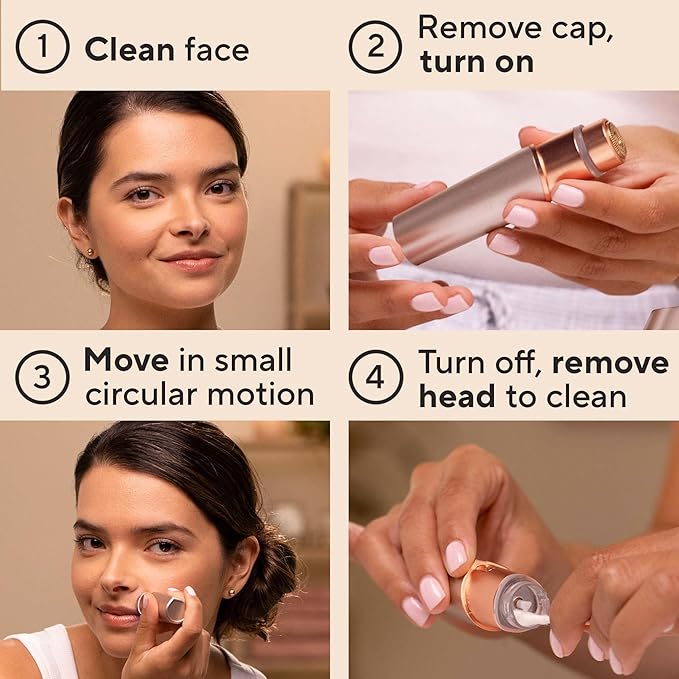 1 Clean face

2 Remove cap, turn on

3 Move in small circular motion

4 Turn off, remove head to clean