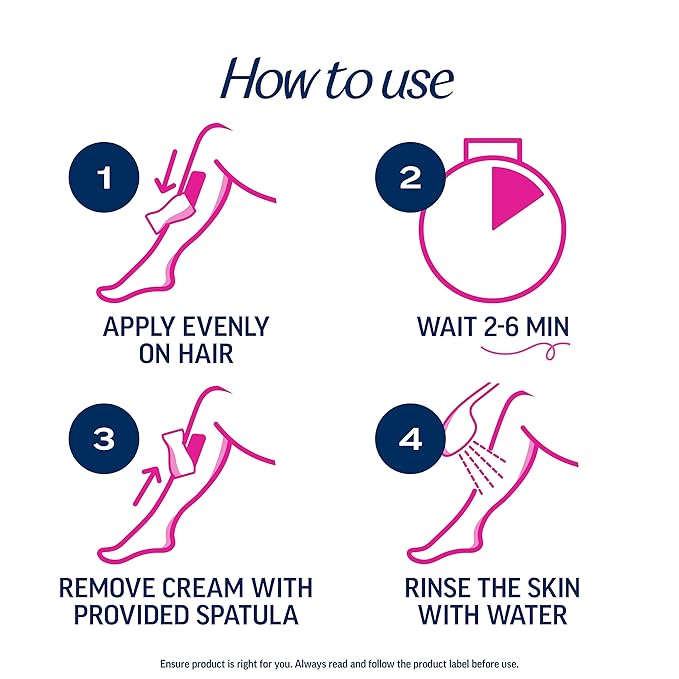 How to use

1

APPLY EVENLY ON HAIR

2

WAIT 2-6 MIN

3

REMOVE CREAM WITH PROVIDED SPATULA

4

RINSE THE SKIN WITH WATER

Ensure product is right for you. Always read and follow the product label before use.