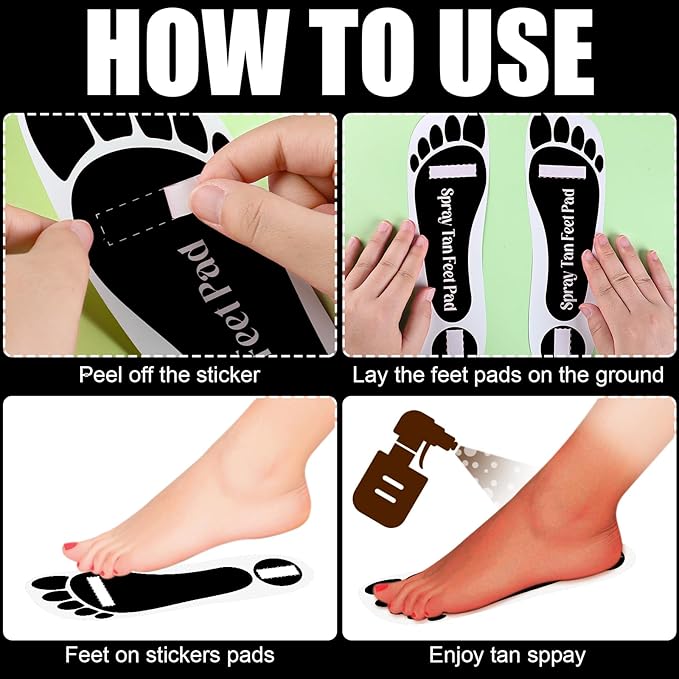 HOW TO USE

Feet Pad

Peel off the sticker

Spray Tan Feet Pad

Spray Tan Feet Pad

Lay the feet pads on the ground

Feet on stickers pads

Enjoy tan sppay