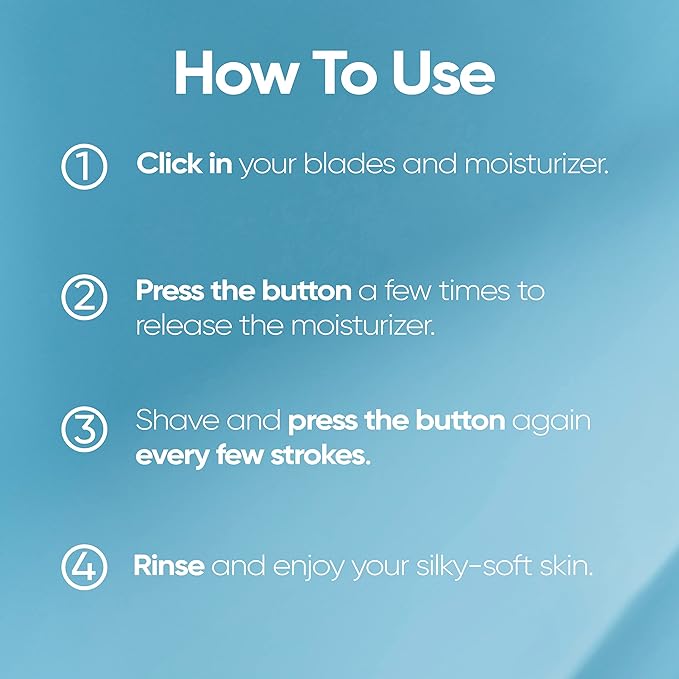 How To Use

① Click in your blades and moisturizer.

② Press the button a few times to release the moisturizer.

③ Shave and press the button again every few strokes.

④ Rinse and enjoy your silky-soft skin.