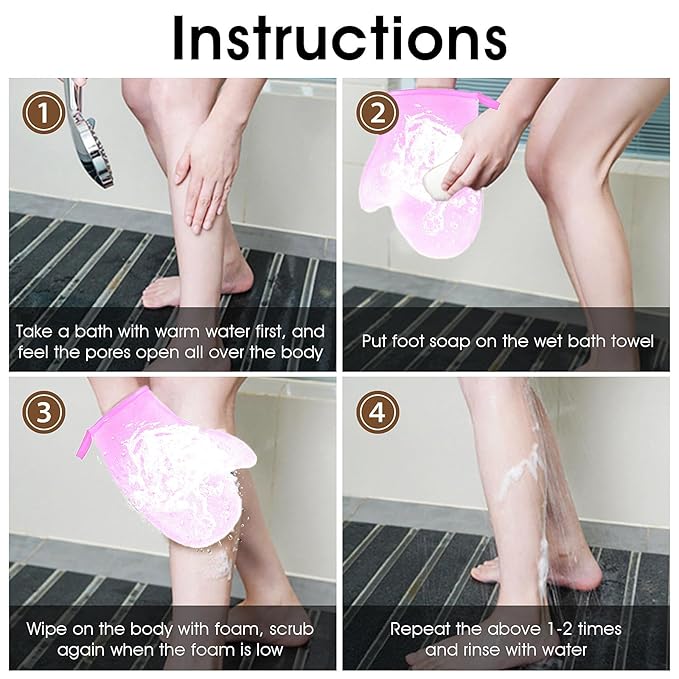 Instructions

1

Take a bath with warm water first, and feel the pores open all over the body

2

Put foot soap on the wet bath towel

3

Wipe on the body with foam, scrub again when the foam is low

4

Repeat the above 1-2 times and rinse with water