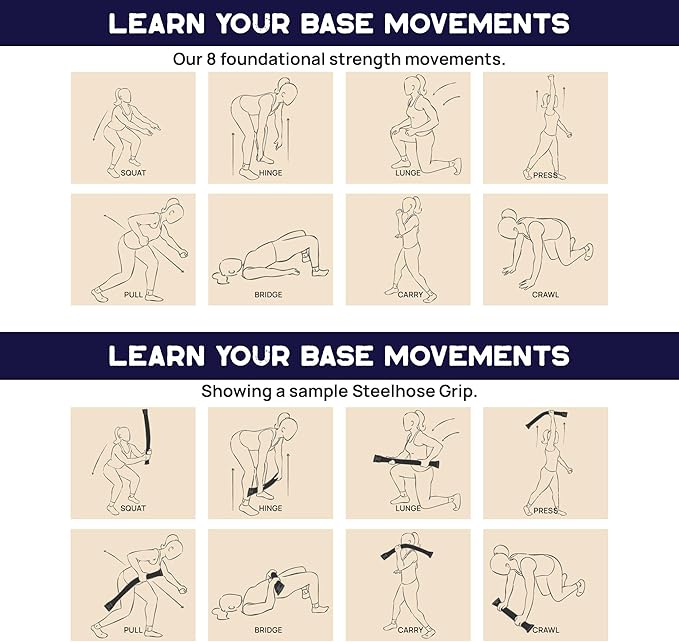 LEARN YOUR BASE MOVEMENTS

Our 8 foundational strength movements.

SQUAT

HINGE

LUNGE

PRESS

PULL

BRIDGE

CARRY

CRAWL

LEARN YOUR BASE MOVEMENTS

Showing a sample Steelhose Grip.

SQUAT

HINGE

LUNGE

PRESS

PULL

BRIDGE

CARRY

CRAWL