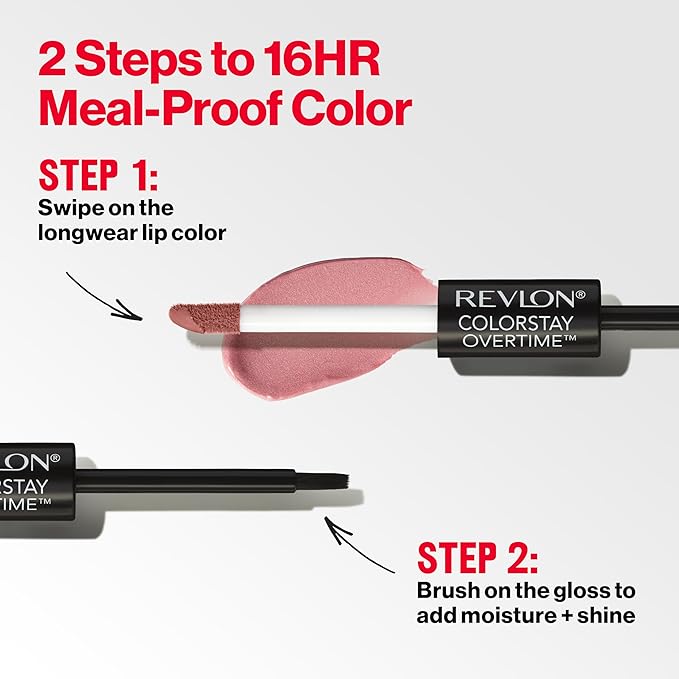 2 Steps to 16HR Meal-Proof Color

STEP 1:
Swipe on the longwear lip color

REVLON®
COLORSTAY
OVERTIME™

LON®
RSTAY
TIME™

STEP 2:
Brush on the gloss to add moisture + shine