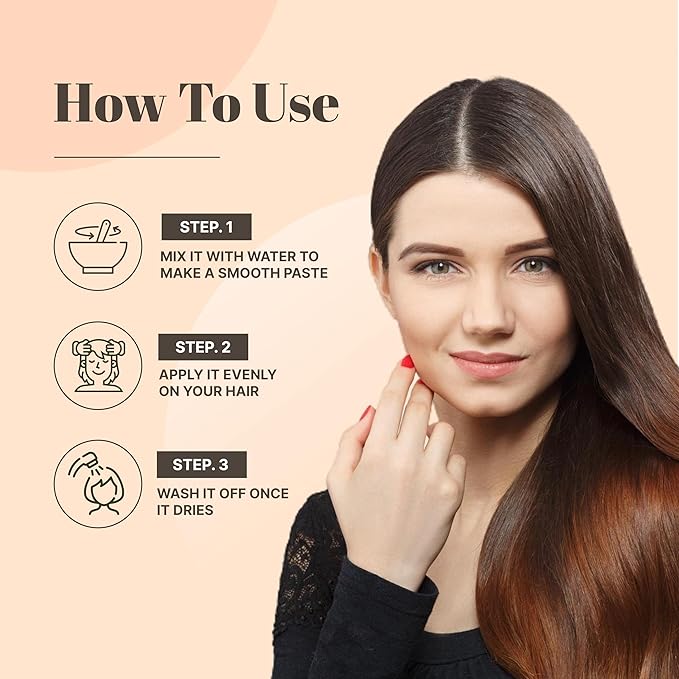 How To Use

STEP. 1

MIX IT WITH WATER TO MAKE A SMOOTH PASTE

STEP. 2

APPLY IT EVENLY ON YOUR HAIR

STEP. 3

WASH IT OFF ONCE IT DRIES