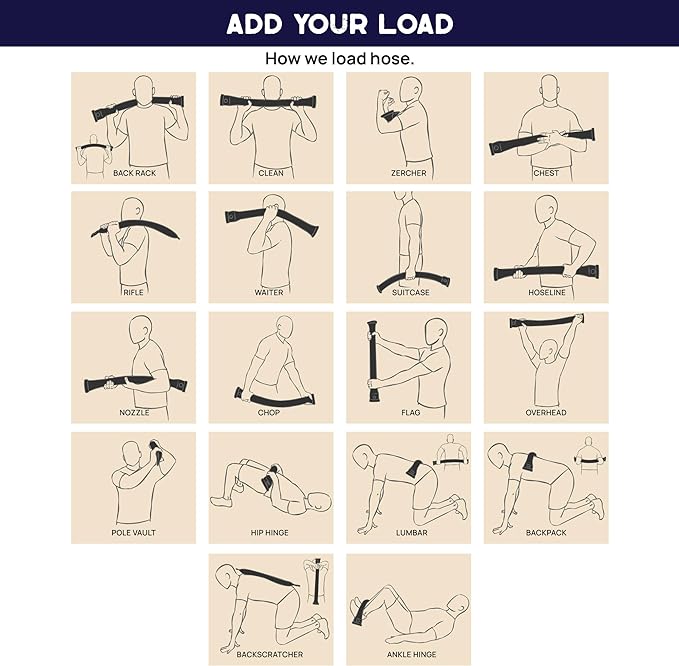 ADD YOUR LOAD

How we load hose.

BACK RACK

CLEAN

ZERCHER

CHEST

RIFLE

WAITER

SUITCASE

HOSELINE

NOZZLE

CHOP

FLAG

OVERHEAD

POLE VAULT

HIP HINGE

LUMBAR

BACKPACK

BACKSCRATCHER

ANKLE HINGE