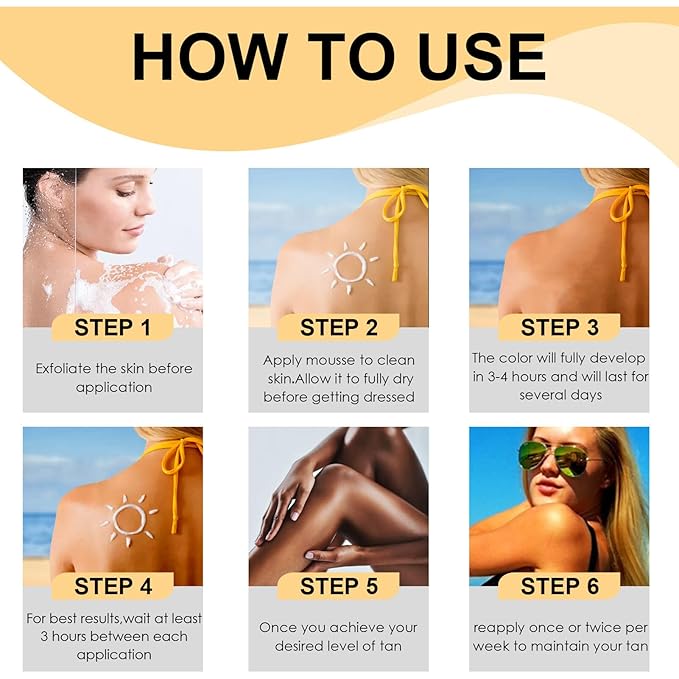 HOW TO USE

STEP 1

Exfoliate the skin before application

STEP 2

Apply mousse to clean skin.Allow it to fully dry before getting dressed

STEP 3

The color will fully develop in 3-4 hours and will last for several days

STEP 4

For best results,wait at least 3 hours between each application

STEP 5

Once you achieve your desired level of tan

STEP 6

reapply once or twice per week to maintain your tan