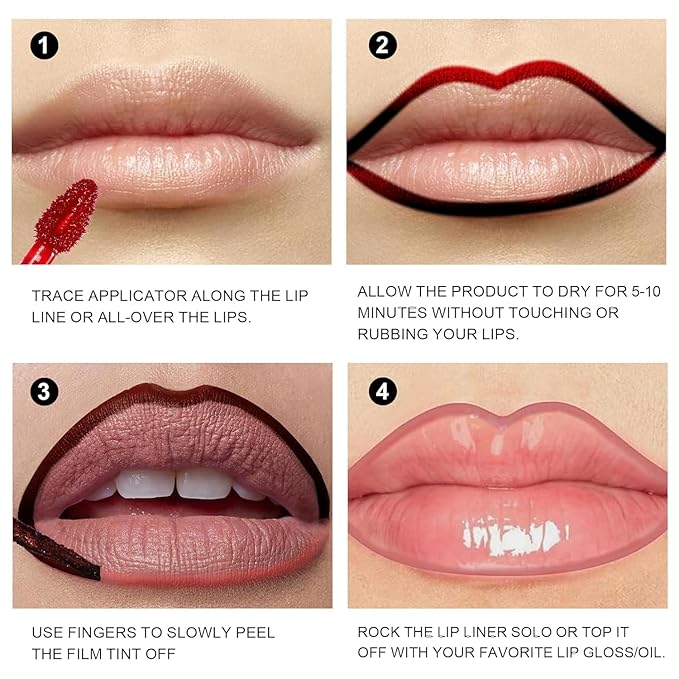 1

TRACE APPLICATOR ALONG THE LIP LINE OR ALL-OVER THE LIPS.

2

ALLOW THE PRODUCT TO DRY FOR 5-10 MINUTES WITHOUT TOUCHING OR RUBBING YOUR LIPS.

3

USE FINGERS TO SLOWLY PEEL THE FILM TINT OFF

4

ROCK THE LIP LINER SOLO OR TOP IT OFF WITH YOUR FAVORITE LIP GLOSS/OIL.