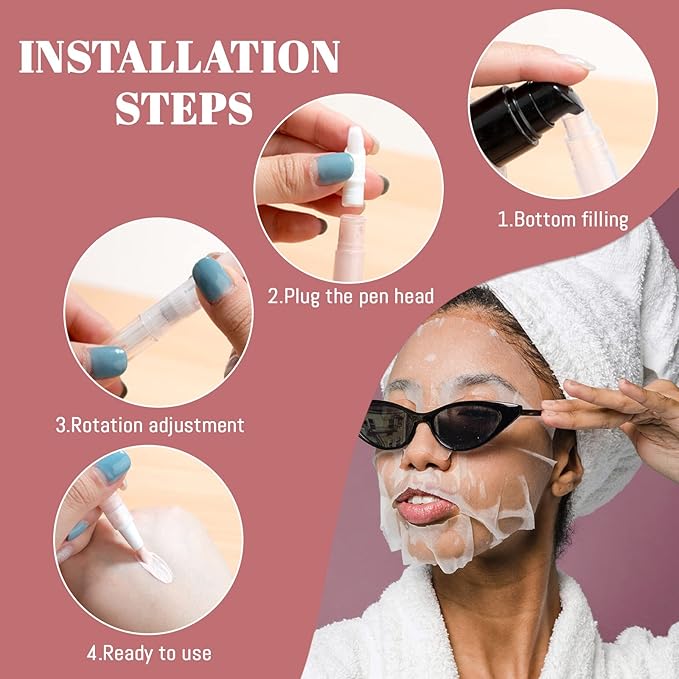 INSTALLATION STEPS

1.Bottom filling

2.Plug the pen head

3.Rotation adjustment

4.Ready to use